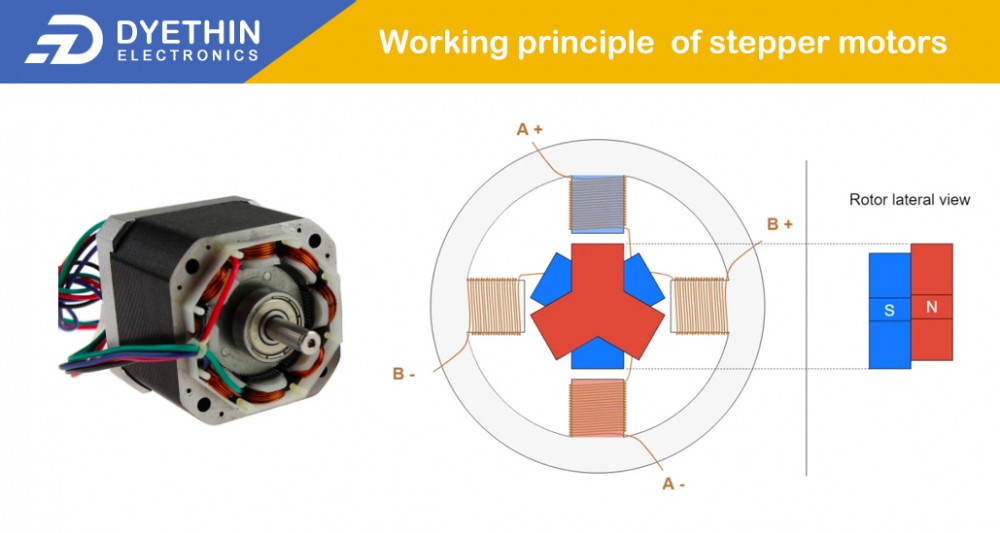 DYETHIN ELECTRONICS

Working principle of stepper motors

A +

B +

B -

A -

Rotor lateral view

S

N